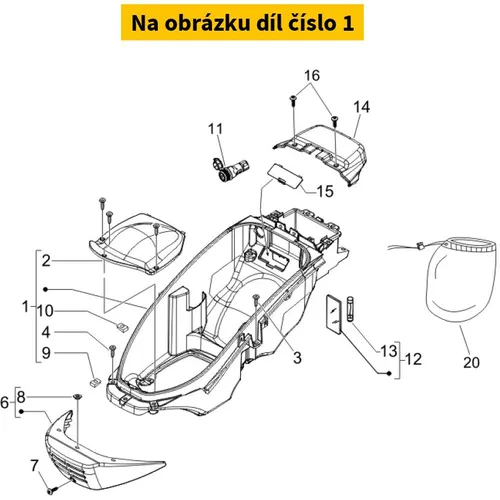 Na obrázku díl číslo 1

16
14
11
15
2
1
10
4
9
3
13
12
20
6
8
7