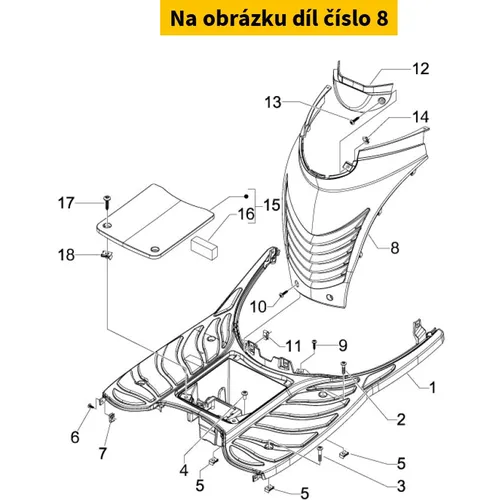 Na obrázku díl číslo 8

12
13
14
17
15
16
18
8
10
11
9
1
2
6
7
4
5
5
3
5