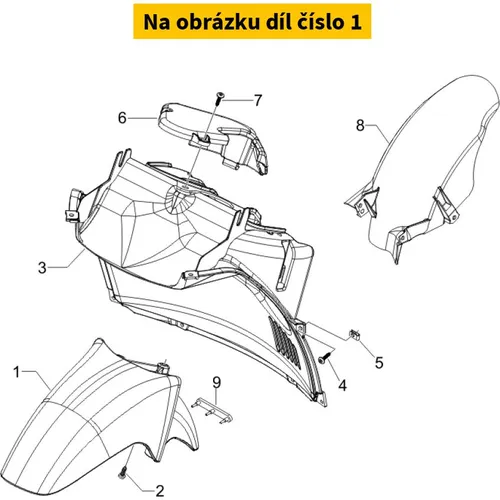 Na obrázku díl číslo 1

7
6
8
3
5
4
1
9
2