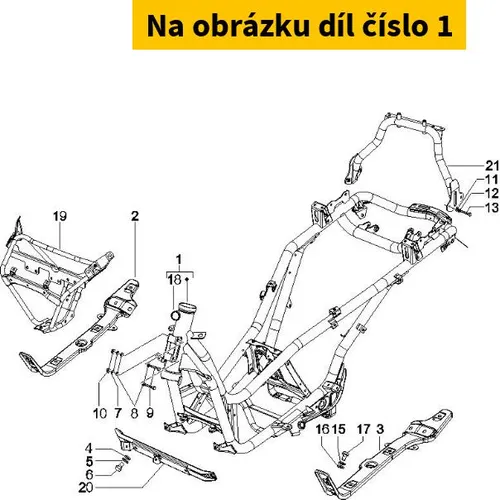 Na obrázku díl číslo 1

21
11
12
13
19
2
1
18
10
7
8
9
16
15
17
3
4
5
6
20