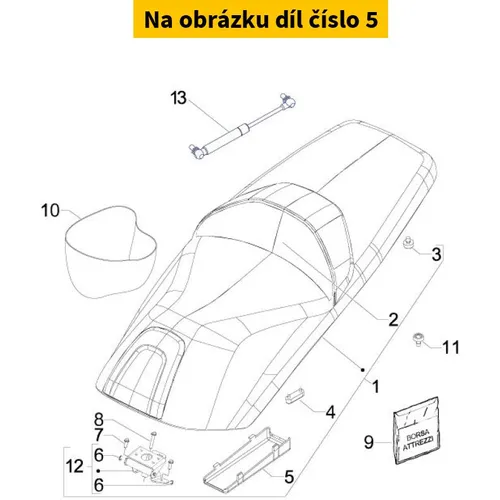 Na obrázku díl číslo 5

13

10

3

2

11

1

4

8

7

6

12

6

5

9

BORSA ATTREZZI