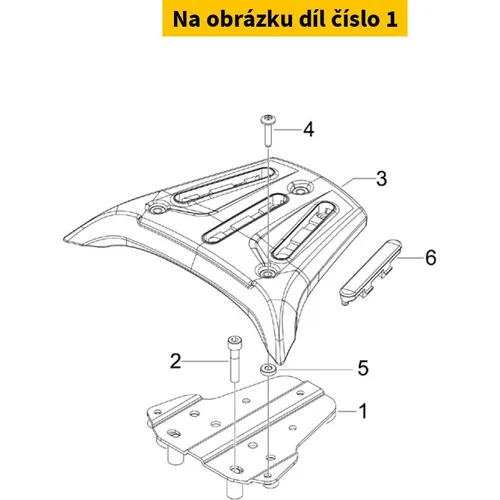 Na obrázku díl číslo 1

4
3
6
2
5
1