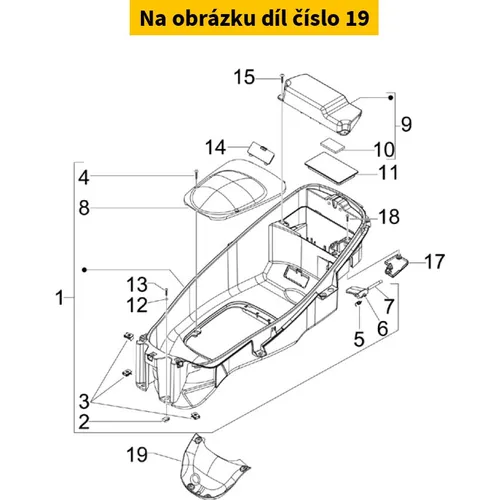 Na obrázku díl číslo 19

15
9
14
10
11
4
8
18
17
1
13
12
7
6
5
3
2
19