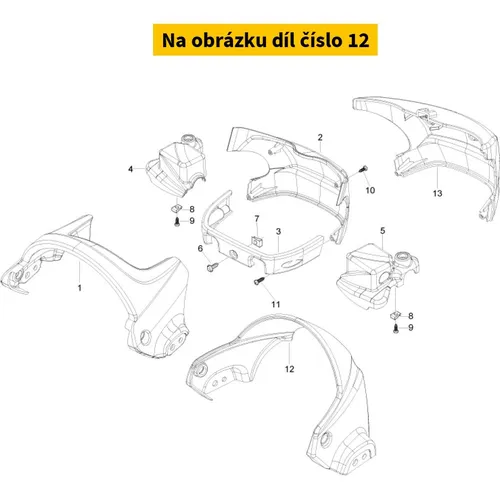 Na obrázku díl číslo 12

2
4
10
13
8
9
7
3
5
6
1
11
8
9
12