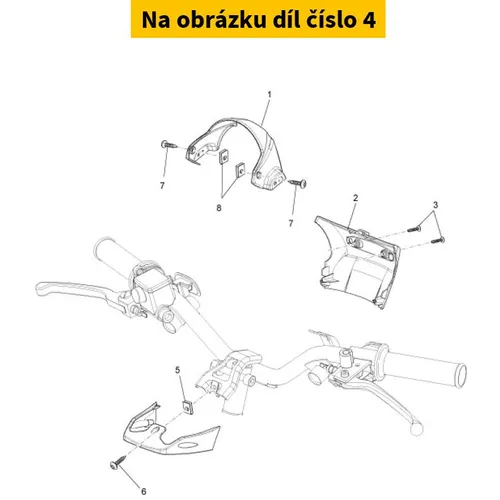 Na obrázku díl číslo 4

1
7
8
7
2
3
5
6