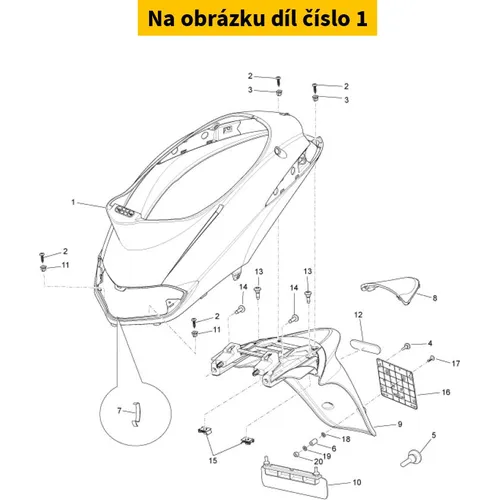 Na obrázku díl číslo 1

2
3
2
3
1
2
11
13
13
14
14
8
2
11
12
4
17
16
7
9
18
6
19
20
5
15
10