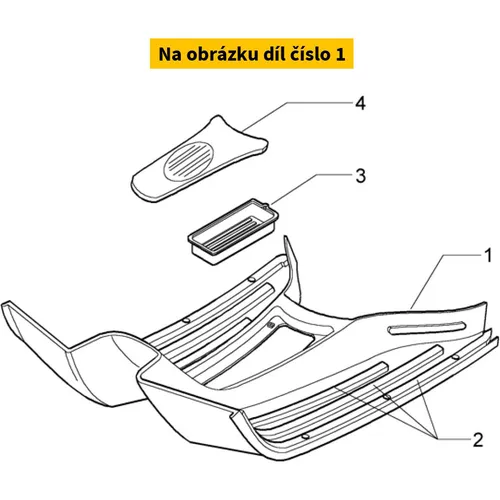 Na obrázku díl číslo 1

4

3

1

2