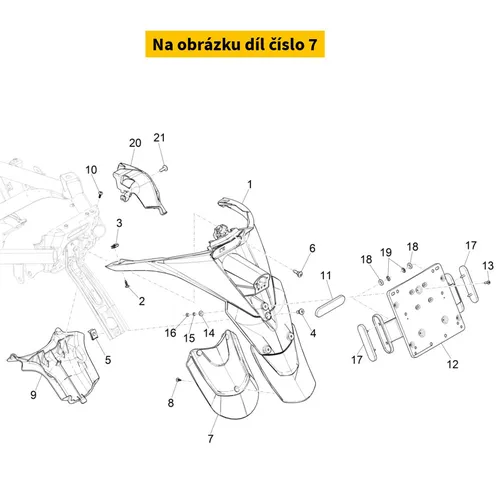 Na obrázku díl číslo 7

20
21
10
1
3
6
18
19
18
17
13
11
2
16
15
14
4
5
17
12
9
8
7