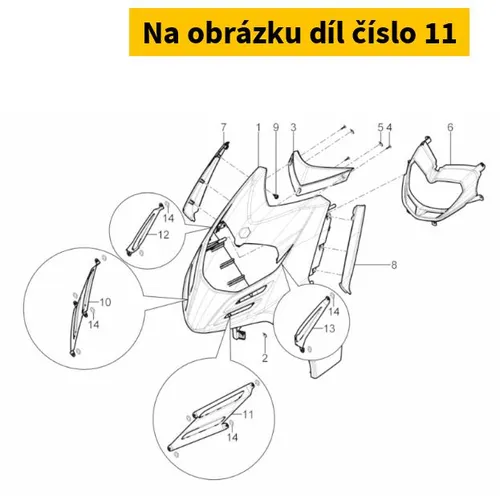 Na obrázku díl číslo 11

7
1
9
3
5
4
6
14
12
8
10
14
14
13
2
11
14