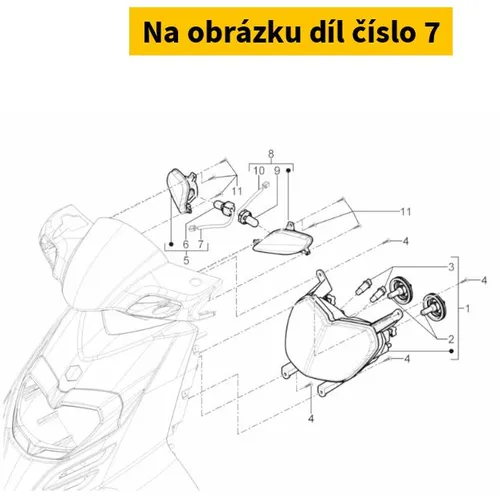 Na obrázku díl číslo 7

8
10
9
11
11
6
7
5
4
3
4
1
2
4
4