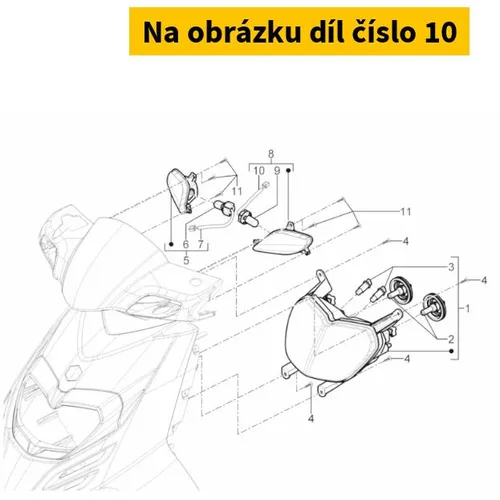 Na obrázku díl číslo 10

8
10
9
11
11
6
7
5
4
3
4
1
2
4
4