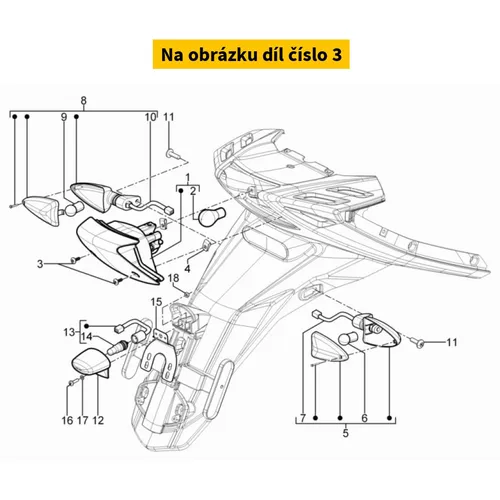 Na obrázku díl číslo 3

8
9
10
11
1
2
3
4
18
15
13
14
16
17
12
11
7
6
5