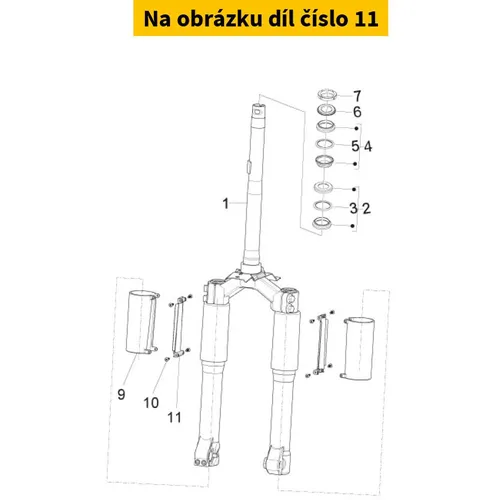 Na obrázku díl číslo 11

7
6
5 4
1
3 2
9
10
11