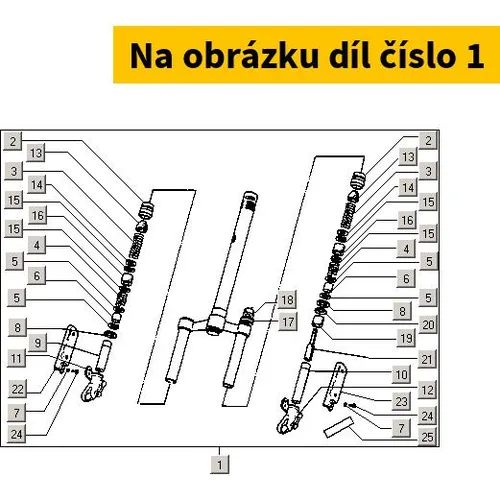 Na obrázku díl číslo 1

2
13
3
14
15
16
15
4
5
6
5
8
9
11
22
7
24

18
17

2
13
3
14
15
16
15
4
5
6
5
8
20
19
21
10
12
23
24
7
25

1