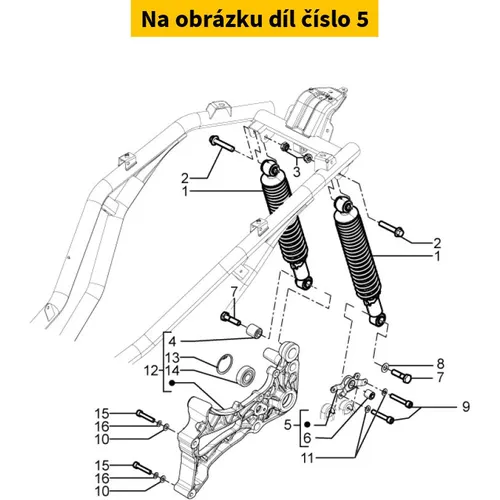 Na obrázku díl číslo 5

2
3
1
2
1
7
4
13
12
14
8
7
9
15
16
10
5
6
11
15
16
10