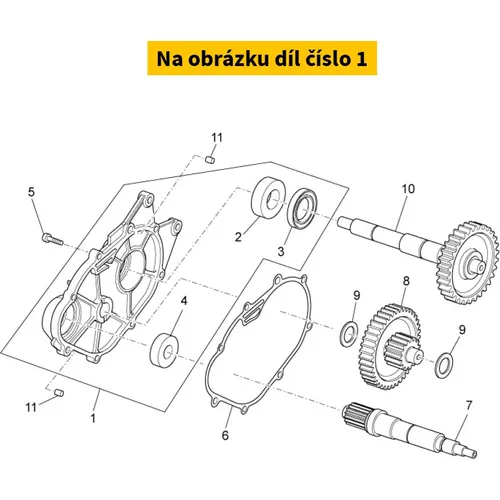 Na obrázku díl číslo 1

11
5
2
3
10
4
9
8
9
11
1
6
7