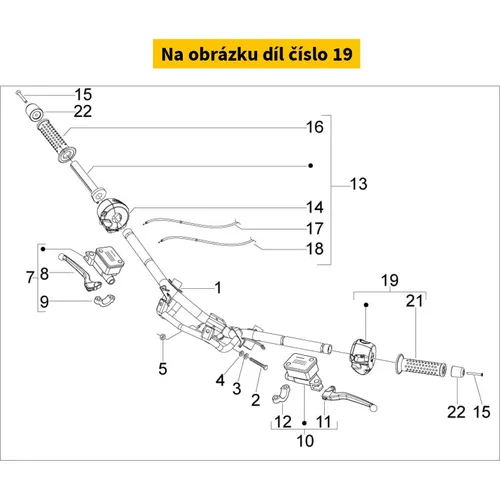 Na obrázku díl číslo 19

15
22
16
13
14
17
18
7
8
9
1
19
21
5
4
3
2
12
11
10
22
15