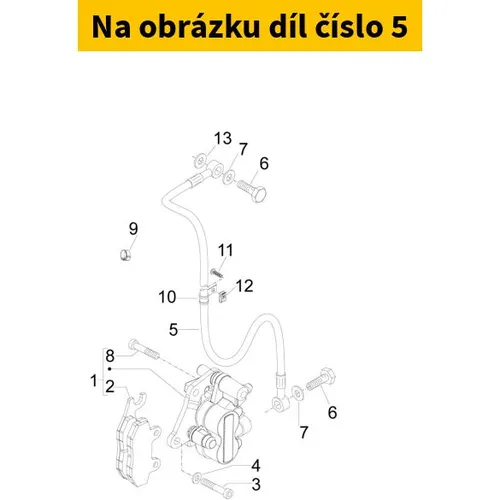 Na obrázku díl číslo 5

13
7
6
9
11
12
10
5
8
1
2
6
7
4
3