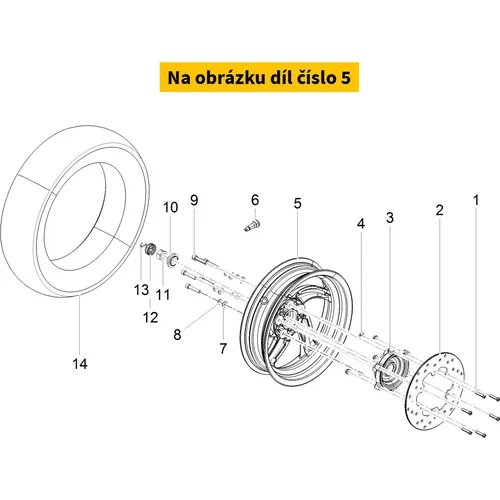 Na obrázku díl číslo 5

10
9
6
5
4
3
2
1
13
11
12
8
7
14