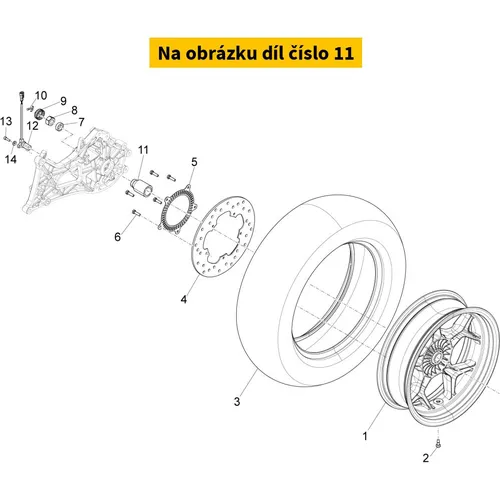 Na obrázku díl číslo 11

10
9
8
7
13
12
14
11
5
6
4
3
1
2