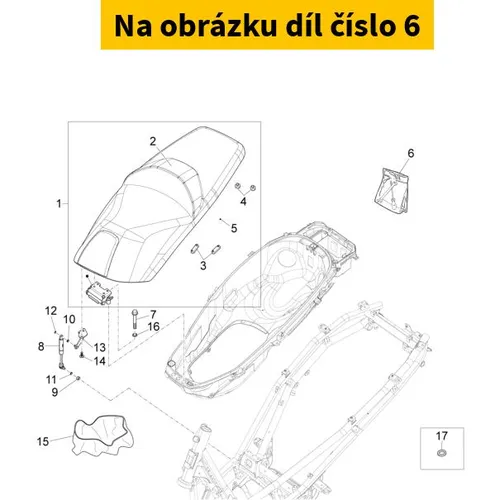 Na obrázku díl číslo 6

2
6
1
4
5
3
12
10
7
16
8
13
14
11
9
15
17