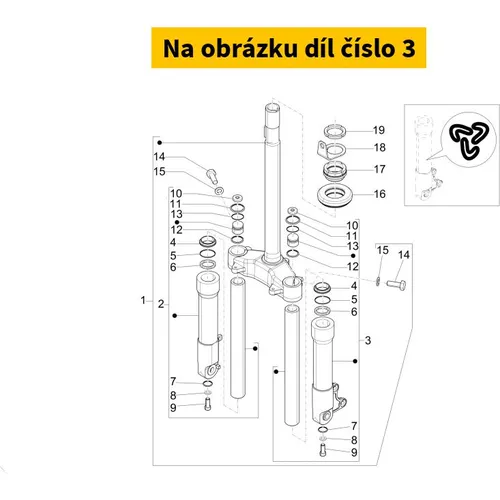 Na obrázku díl číslo 3

19
18
17
16
14
15
10
11
13
12
4
5
6
10
11
13
12
15
14
4
5
6
1
2
3
7
8
9
7
8
9