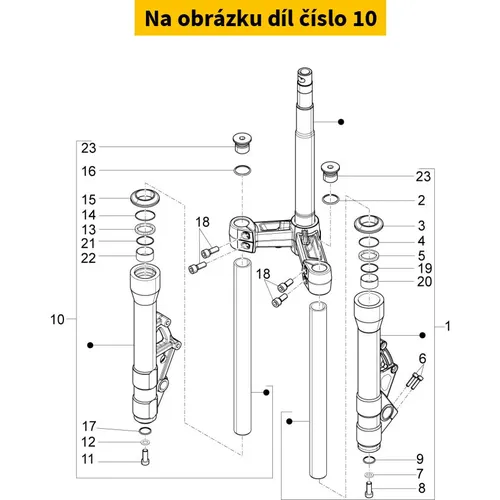 Na obrázku díl číslo 10

23
16
15
14
13
21
22
10
17
12
11
18
18
23
2
3
4
5
19
20
1
6
9
7
8