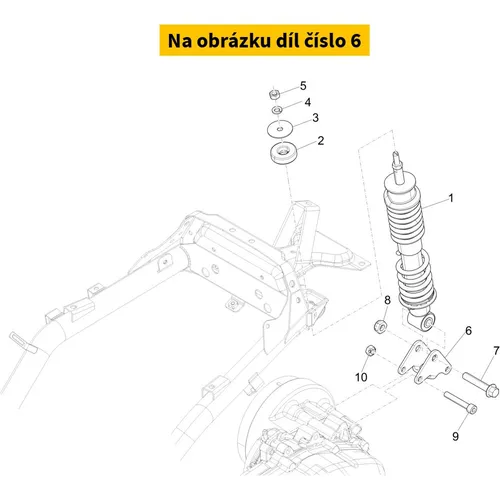 Na obrázku díl číslo 6

5
4
3
2
1
8
6
7
10
9