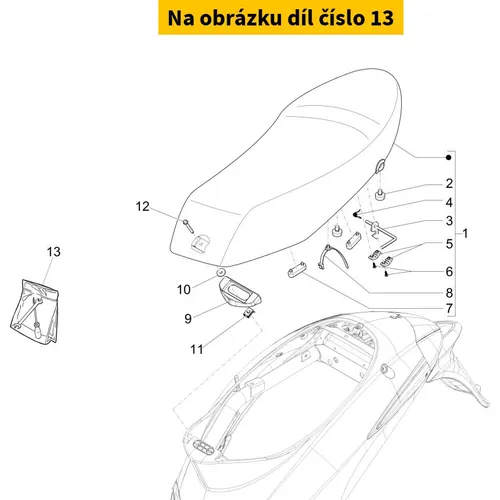 Na obrázku díl číslo 13

2
4
3
1
5
6
8
7
12
13
10
9
11