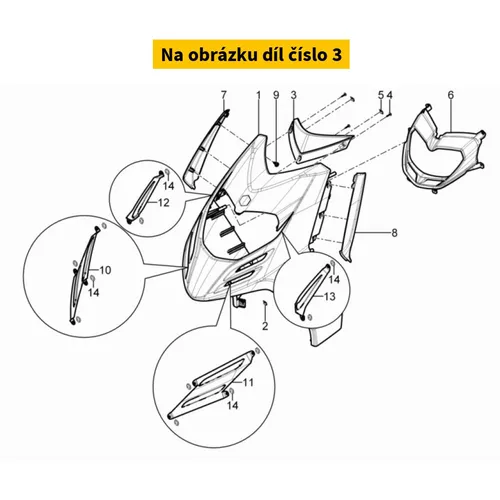 Na obrázku díl číslo 3

7
1
9
3
5
4
6
14
12
8
10
14
14
13
2
11
14