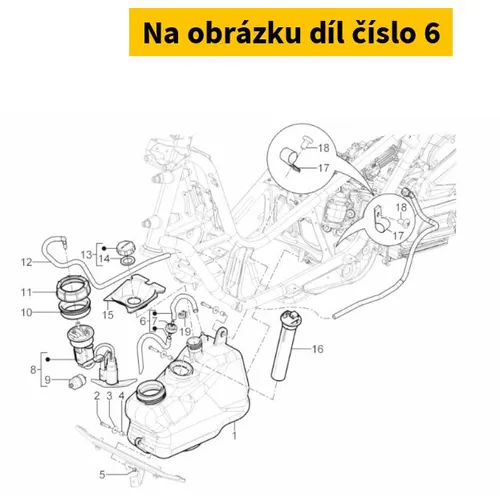 Na obrázku díl číslo 6

18
17
18
17
12
13
14
11
10
15
6
7
19
16
8
9
2
3
4
1
5