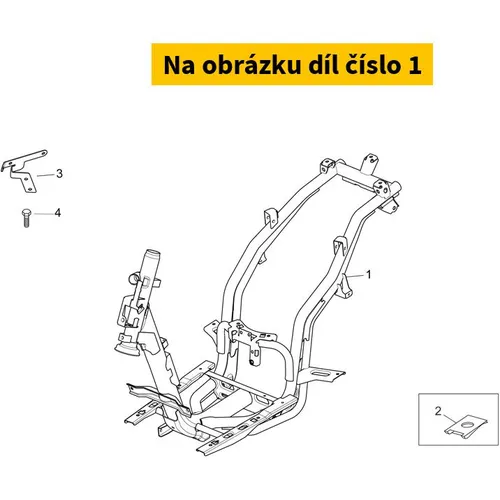 Na obrázku díl číslo 1

3

4

1

2