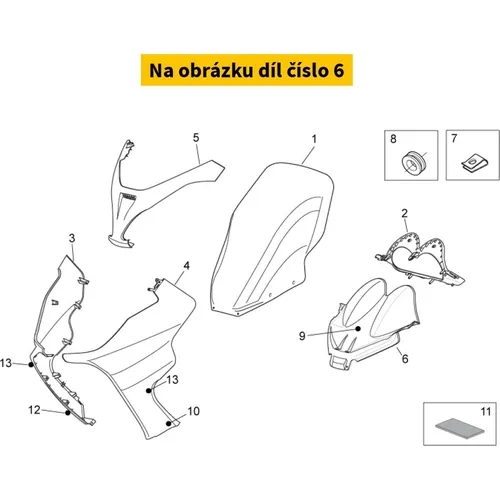 Na obrázku díl číslo 6

5
1
8
7
2
3
4
9
6
13
13
12
10
11