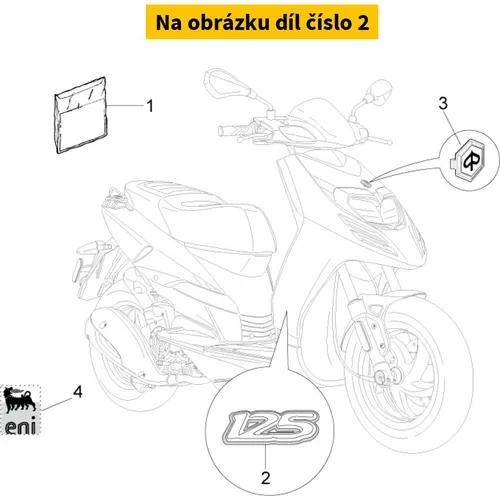 Na obrázku díl číslo 2

1

3

4

eni

125

2