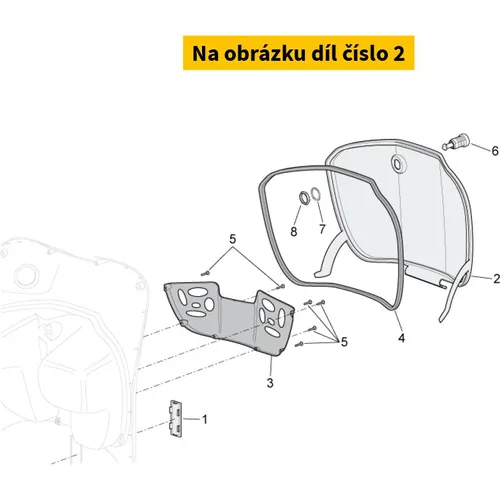 Na obrázku díl číslo 2

6
8
7
5
2
5
4
3
1