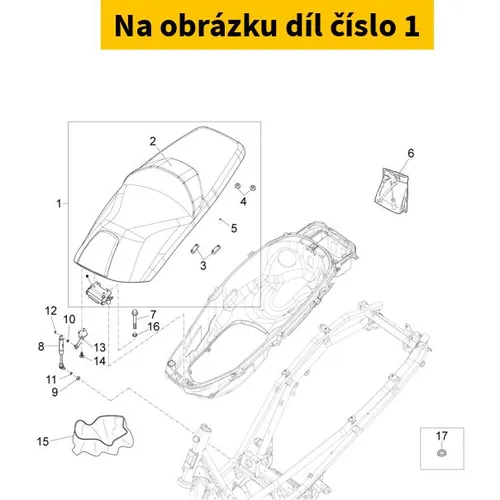 Na obrázku díl číslo 1

2
6
1
4
5
3
12
10
7
16
8
13
14
11
9
15
17