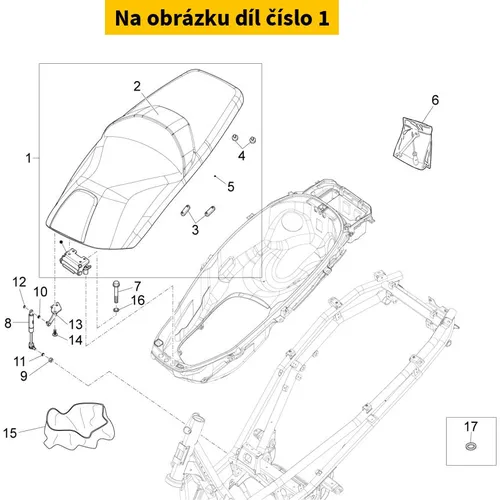 Na obrázku díl číslo 1

2
6
1
4
5
3
12
10
7
16
8
13
14
11
9
15
17