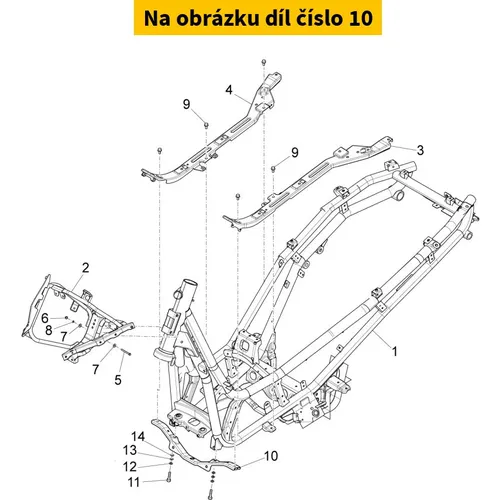 Na obrázku díl číslo 10

4
9
9
3
2
6
8
7
7
5
1
14
13
12
11
10