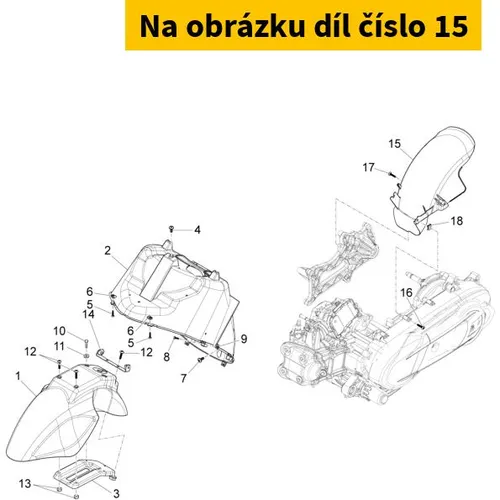 Na obrázku díl číslo 15

15
17
18
4
2
16
6
5
14
6
5
9
10
11
12
12
8
7
1
13
3