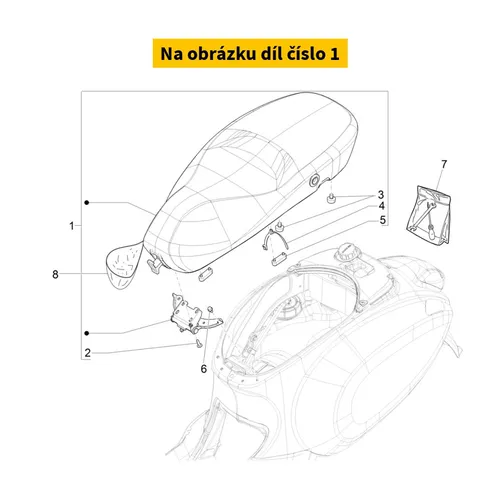 Na obrázku díl číslo 1

7
3
4
5
1
8
2
6