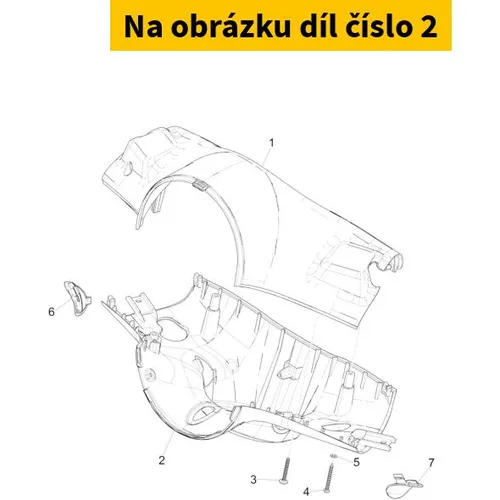 Na obrázku díl číslo 2

1
6
2
3
4
5
7