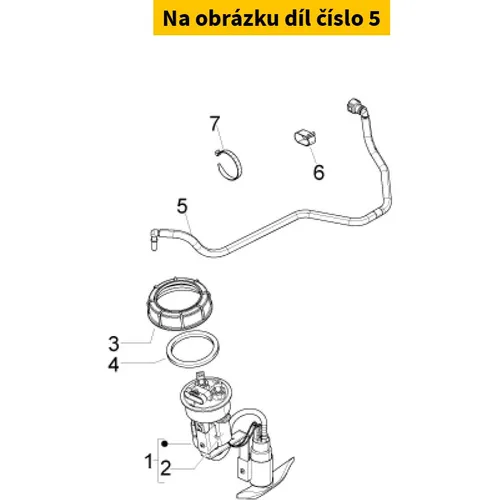 Na obrázku díl číslo 5

7

6

5

3

4

1

2