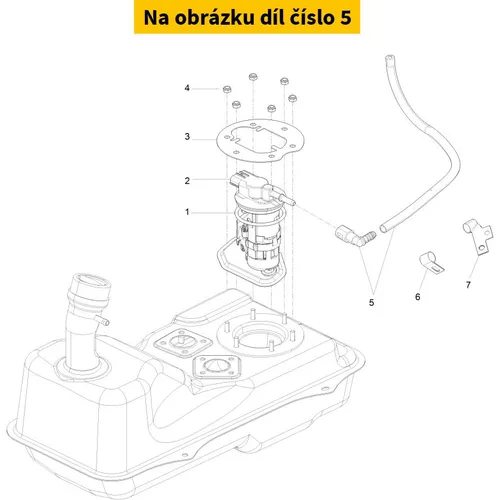 Na obrázku díl číslo 5

4
3
2
1
5
6
7