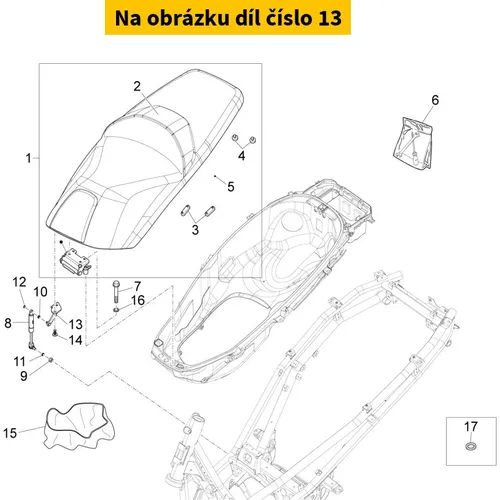 Na obrázku díl číslo 13

2
6
1
4
5
3
12
10
7
16
8
13
14
11
9
15
17