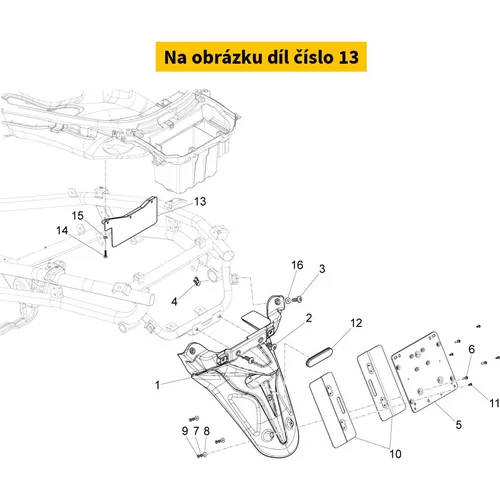 Na obrázku díl číslo 13

13
15
14
16
3
4
2
12
6
1
11
5
9
7
8
10