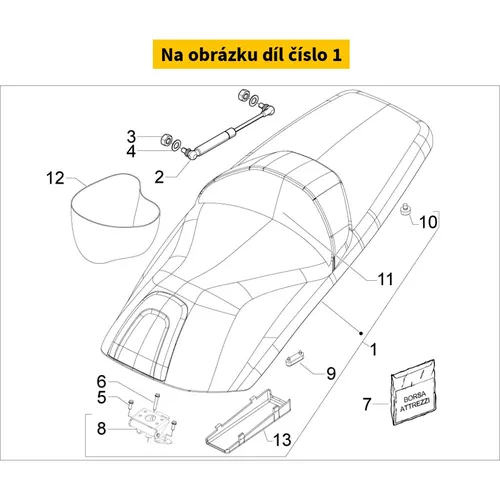 Na obrázku díl číslo 1

3
4
2
12
10
11
1
9
6
5
8
13
7
BORSA ATTREZZI