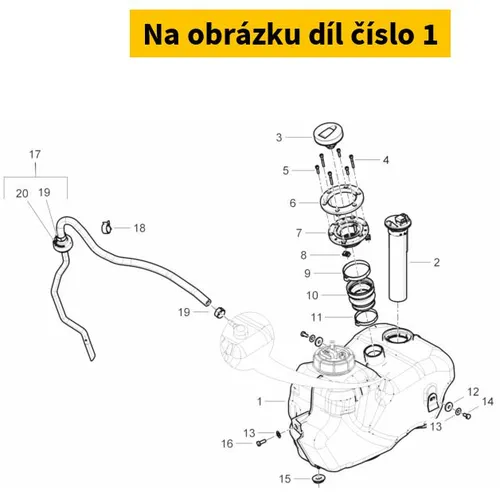 Na obrázku díl číslo 1

17
20
19
18
19
3
4
5
6
7
8
9
10
11
2
1
12
14
13
13
16
15