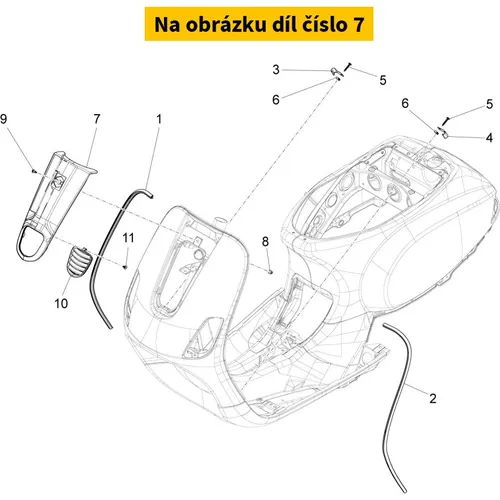 Na obrázku díl číslo 7

3
5
6
6
5
4
9
7
1
11
8
10
2