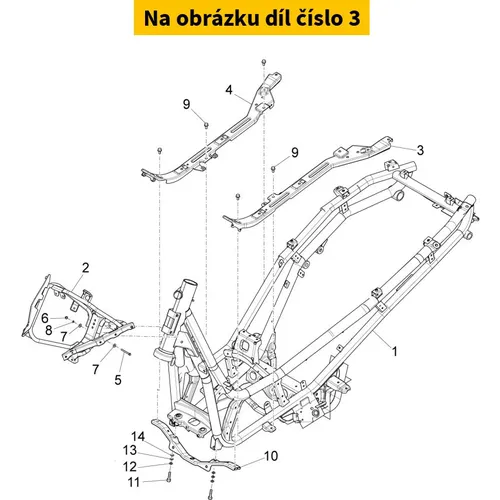 Na obrázku díl číslo 3

4
9
9
3
2
6
8
7
7
5
1
14
13
12
11
10