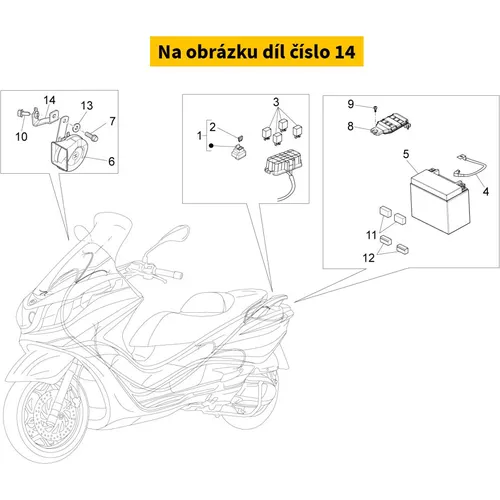 Na obrázku díl číslo 14

14
13
7
10
6

3
2
1

9
8
5
4
11
12